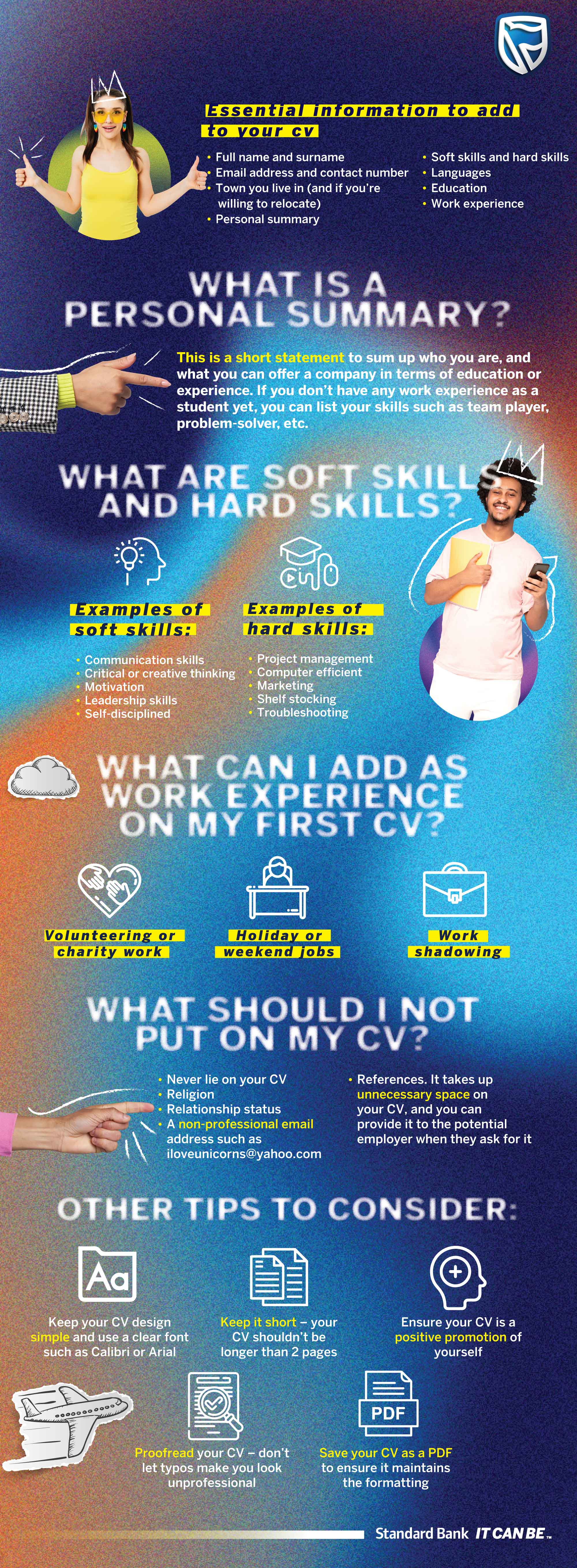 Essential information to add to your cv

• Full name and surname
• Email address and contact number
• Town you live in (and if you're willing to relocate)
• Personal summary

• Soft skills and hard skills
• Languages
• Education
• Work experience

WHAT IS A PERSONAL SUMMARY?

This is a short statement to sum up who you are, and what you can offer a company in terms of education or experience. If you don't have any work experience as a student yet, you can list your skills such as team player, problem-solver, etc.

WHAT ARE SOFT SKILLS AND HARD SKILLS?

Examples of soft skills:

• Communication skills
• Critical or creative thinking
• Motivation
• Leadership skills
• Self-disciplined

Examples of hard skills:

• Project management
• Computer efficient
• Marketing
• Shelf stocking
• Troubleshooting

WHAT CAN I ADD AS WORK EXPERIENCE ON MY FIRST CV?

Volunteering or charity work

Holiday or weekend jobs

Work shadowing

WHAT SHOULD I NOT PUT ON MY CV?

• Never lie on your CV
• Religion
• Relationship status
• A non-professional email address such as iloveunicorns@yahoo.com

• References. It takes up unnecessary space on your CV, and you can provide it to the potential employer when they ask for it

OTHER TIPS TO CONSIDER:

Aa

Keep your CV design simple and use a clear font such as Calibri or Arial

Keep it short – your CV shouldn't be longer than 2 pages

Ensure your CV is a positive promotion of yourself

Proofread your CV – don't let typos make you look unprofessional

PDF

Save your CV as a PDF to ensure it maintains the formatting

Standard Bank IT CAN BE™